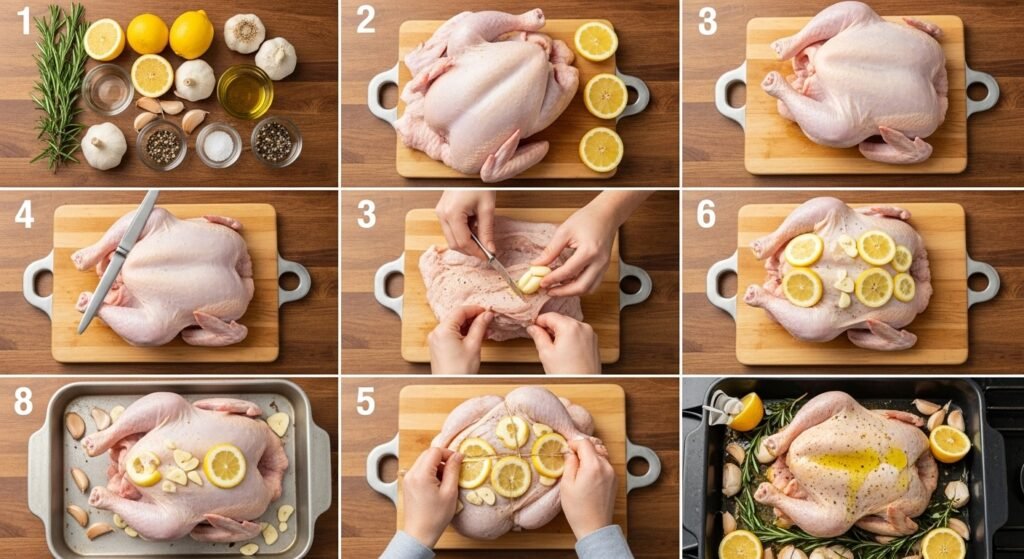 1
2
3
4
3
6
8
5